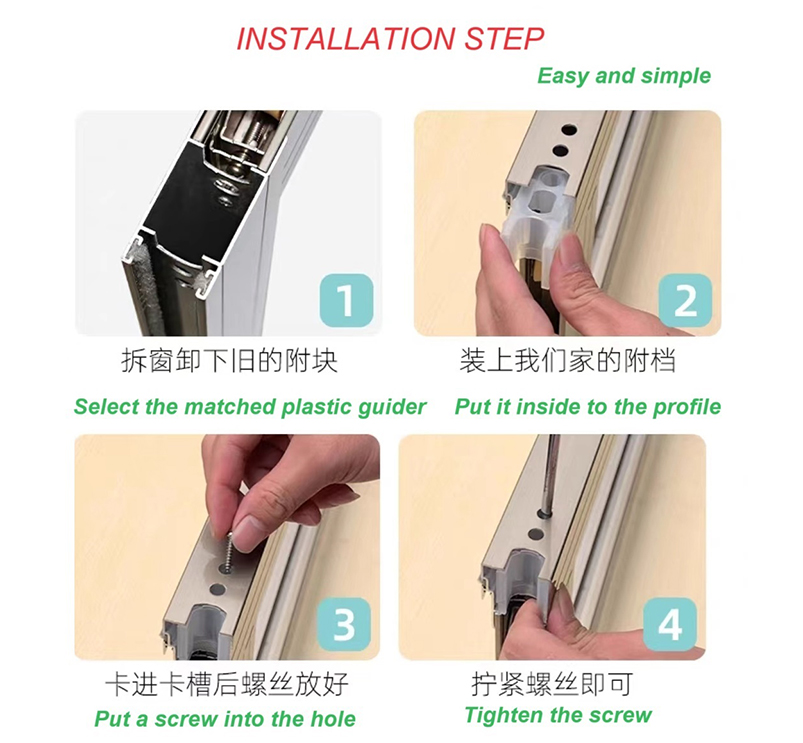 INSTALLATION STEP

Easy and simple

1

拆窗卸下旧的附块

Select the matched plastic guider

2

装上我们家的附档

Put it inside to the profile

3

卡进卡槽后螺丝放好

Put a screw into the hole

4

拧紧螺丝即可

Tighten the screw