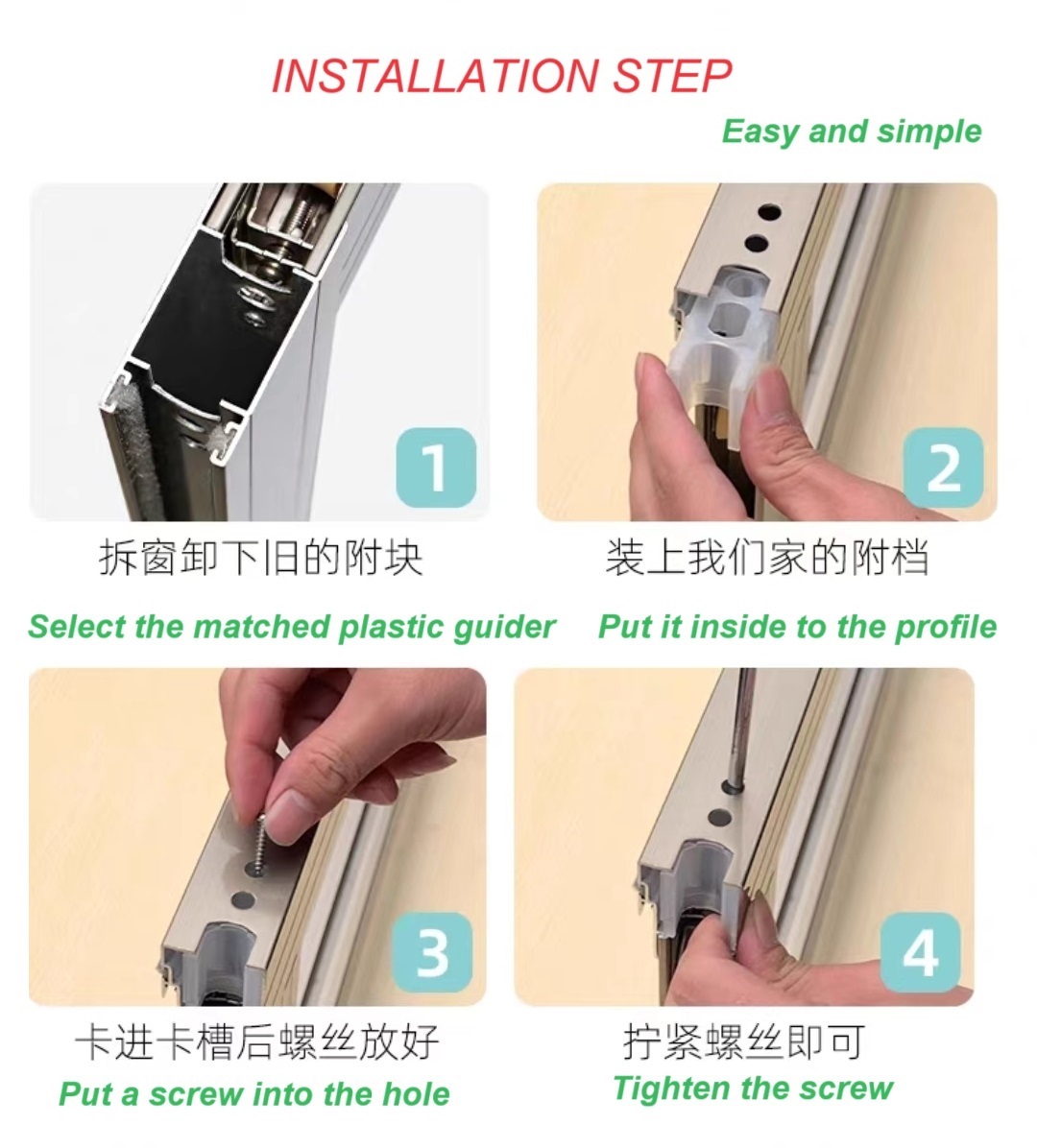 INSTALLATION STEP

Easy and simple

1

拆窗卸下旧的附块

Select the matched plastic guider

2

装上我们家的附档

Put it inside to the profile

3

卡进卡槽后螺丝放好

Put a screw into the hole

4

拧紧螺丝即可

Tighten the screw